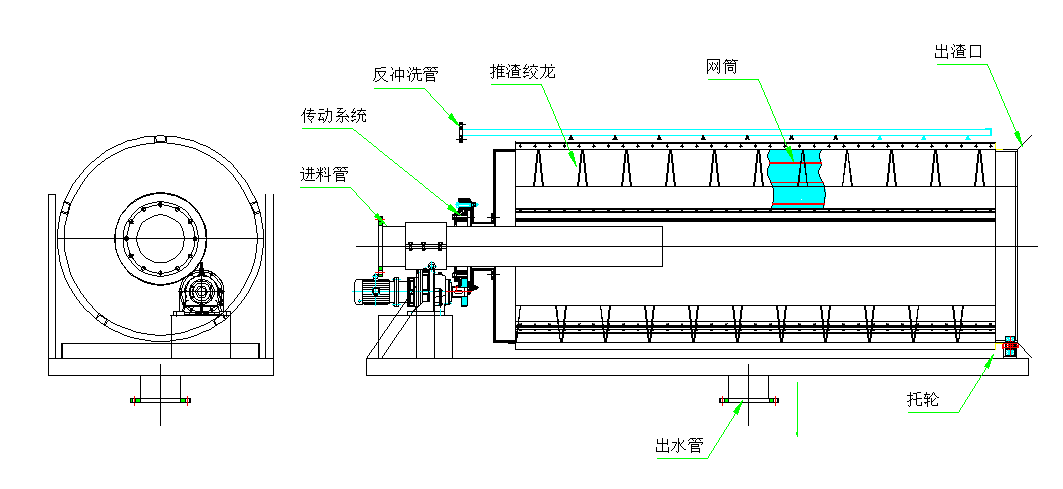 反冲洗管
推渣绞龙
网筒
出渣口
传动系统
进料管
托轮
出水管